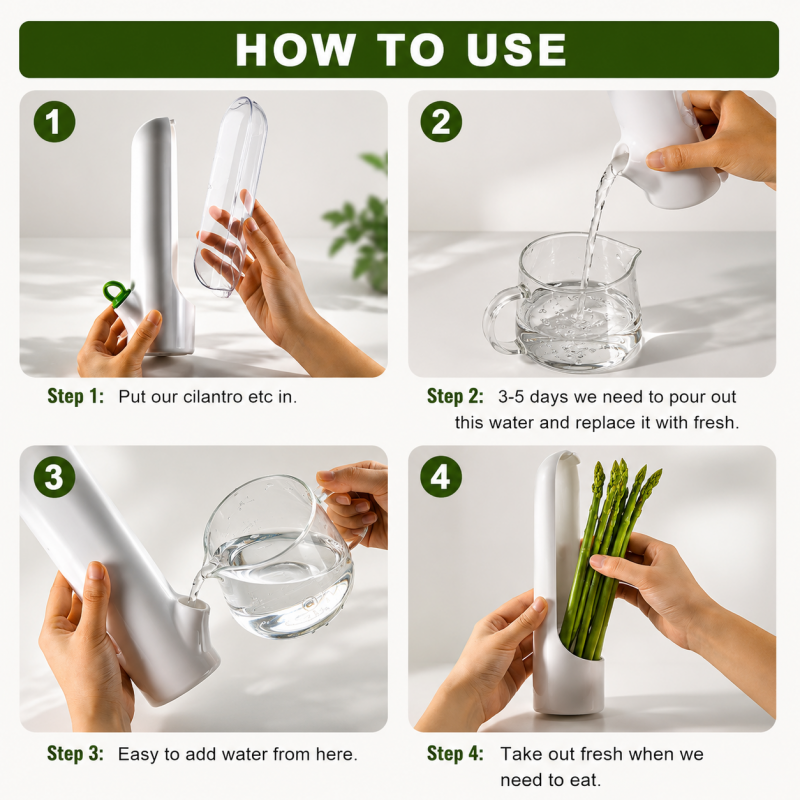 HOW TO USE

1

Step 1: Put our cilantro etc in.

2

Step 2: 3-5 days we need to pour out this water and replace it with fresh.

3

Step 3: Easy to add water from here.

4

Step 4: Take out fresh when we need to eat.